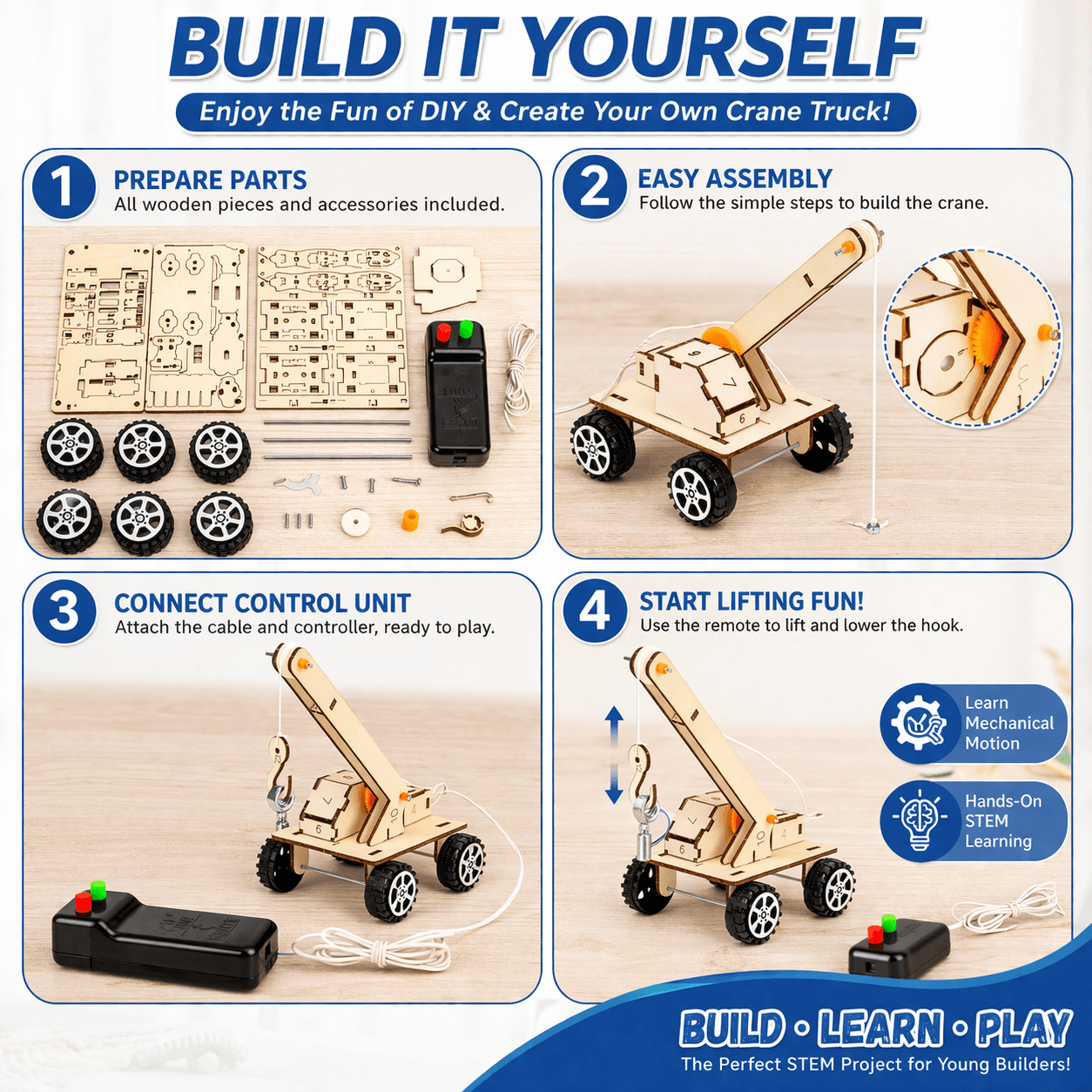 BUILD IT YOURSELF

Enjoy the Fun of DIY & Create Your Own Crane Truck!

1 PREPARE PARTS
All wooden pieces and accessories included.

2 EASY ASSEMBLY
Follow the simple steps to build the crane.

3 CONNECT CONTROL UNIT
Attach the cable and controller, ready to play.

4 START LIFTING FUN!
Use the remote to lift and lower the hook.

Learn Mechanical Motion

Hands-On STEM Learning

BUILD • LEARN • PLAY
The Perfect STEM Project for Young Builders!